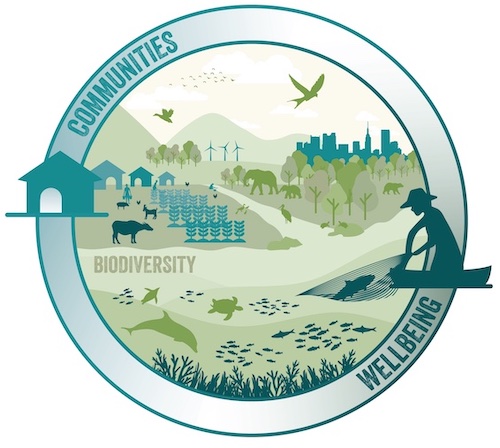 COMMUNITIES

BIODIVERSITY

WELLBEING