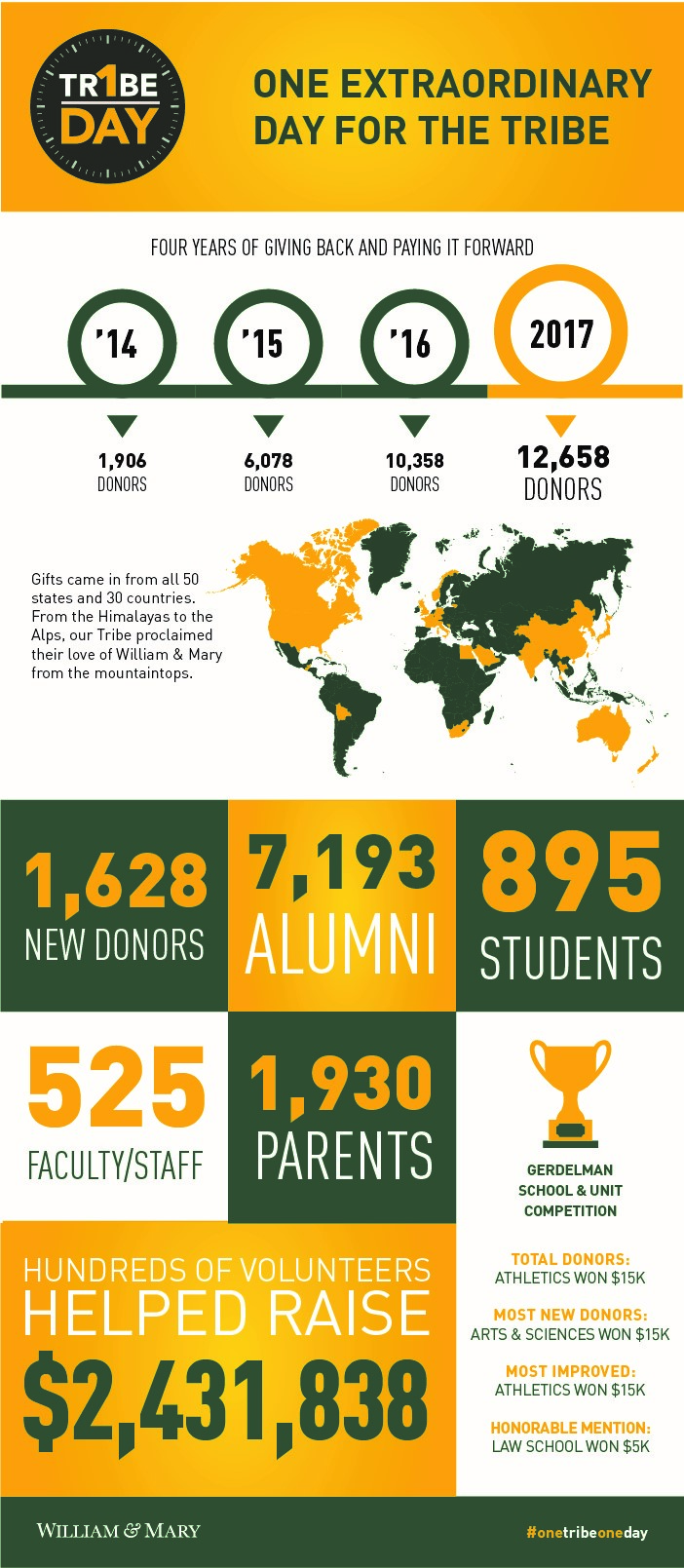 TR1BE DAY

ONE EXTRAORDINARY DAY FOR THE TRIBE

FOUR YEARS OF GIVING BACK AND PAYING IT FORWARD

'14

'15

'16

2017

1,906 DONORS

6,078 DONORS

10,358 DONORS

12,658 DONORS

Gifts came in from all 50 states and 30 countries. From the Himalayas to the Alps, our Tribe proclaimed their love of William & Mary from the mountaintops.

1,628 NEW DONORS

7,193 ALUMNI

895 STUDENTS

525 FACULTY/STAFF

1,930 PARENTS

GERDELMAN SCHOOL & UNIT COMPETITION

HUNDREDS OF VOLUNTEERS HELPED RAISE $2,431,838

TOTAL DONORS: ATHLETICS WON $15K

MOST NEW DONORS: ARTS & SCIENCES WON $15K

MOST IMPROVED: ATHLETICS WON $15K

HONORABLE MENTION: LAW SCHOOL WON $5K

WILLIAM & MARY

#onetribeoneday